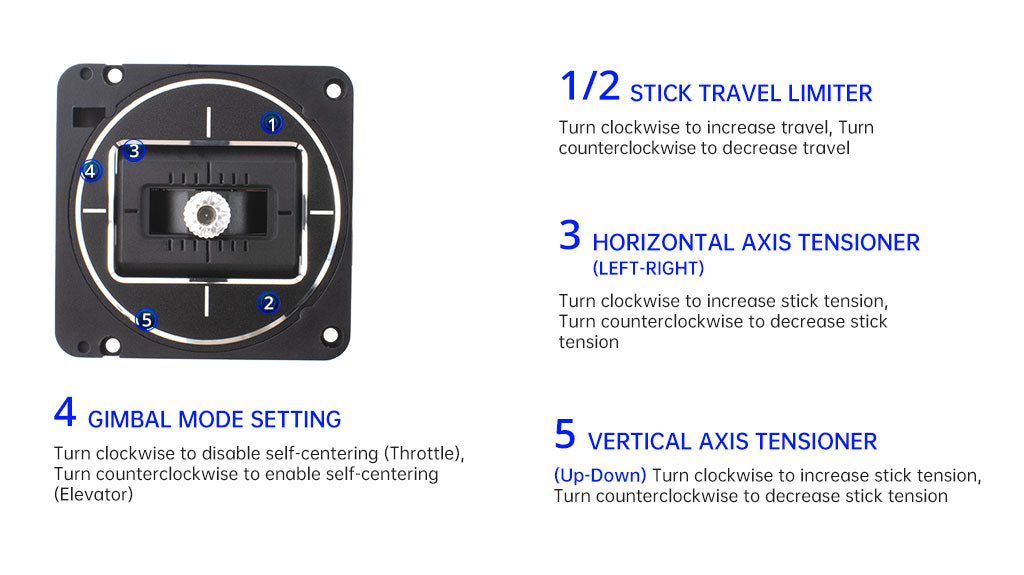 1
3
4
2
5

1/2 STICK TRAVEL LIMITER
Turn clockwise to increase travel, Turn counterclockwise to decrease travel

3 HORIZONTAL AXIS TENSIONER
(LEFT-RIGHT)
Turn clockwise to increase stick tension, Turn counterclockwise to decrease stick tension

4 GIMBAL MODE SETTING
Turn clockwise to disable self-centering (Throttle), Turn counterclockwise to enable self-centering (Elevator)

5 VERTICAL AXIS TENSIONER
(Up-Down) Turn clockwise to increase stick tension, Turn counterclockwise to decrease stick tension