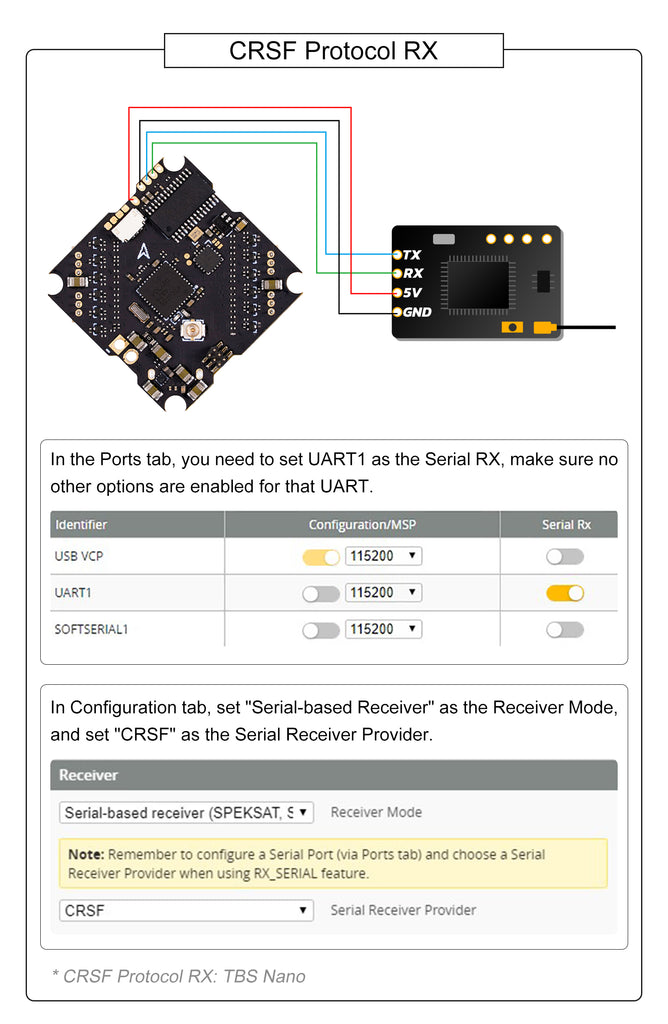 CRSF Protocol RX

TX
RX
5V
GND

In the Ports tab, you need to set UART1 as the Serial RX, make sure no other options are enabled for that UART.

| Identifier | Configuration/MSP | Serial Rx |
|---|---|---|
| USB VCP | 115200 | |
| UART1 | 115200 | |
| SOFTSERIAL1 | 115200 | |

In Configuration tab, set "Serial-based Receiver" as the Receiver Mode, and set "CRSF" as the Serial Receiver Provider.

Receiver

Serial-based receiver (SPEKSAT, S Receiver Mode

Note: Remember to configure a Serial Port (via Ports tab) and choose a Serial Receiver Provider when using RX_SERIAL feature.

CRSF Serial Receiver Provider

* CRSF Protocol RX: TBS Nano